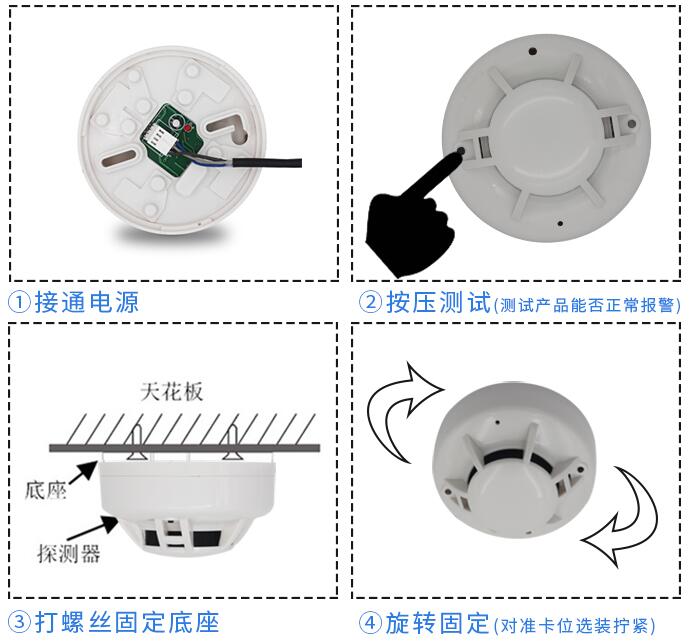 ①接通电源

②按压测试(测试产品能否正常报警)

天花板

底座

探测器

③打螺丝固定底座

④旋转固定(对准卡位选装拧紧)